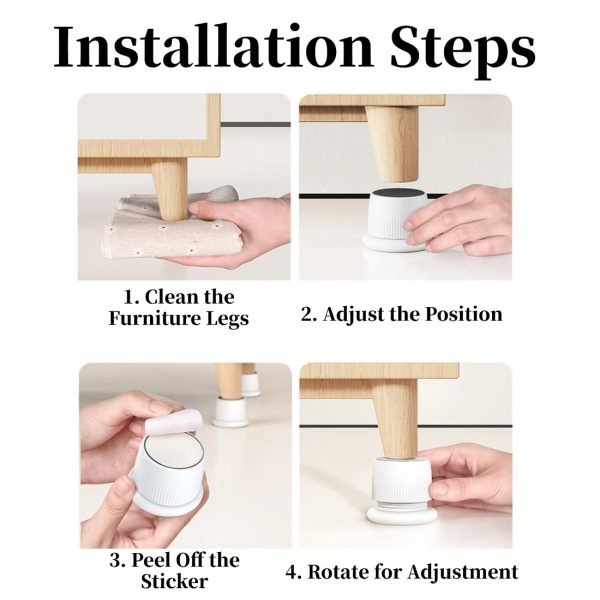 Installation Steps

1. Clean the Furniture Legs

2. Adjust the Position

3. Peel Off the Sticker

4. Rotate for Adjustment